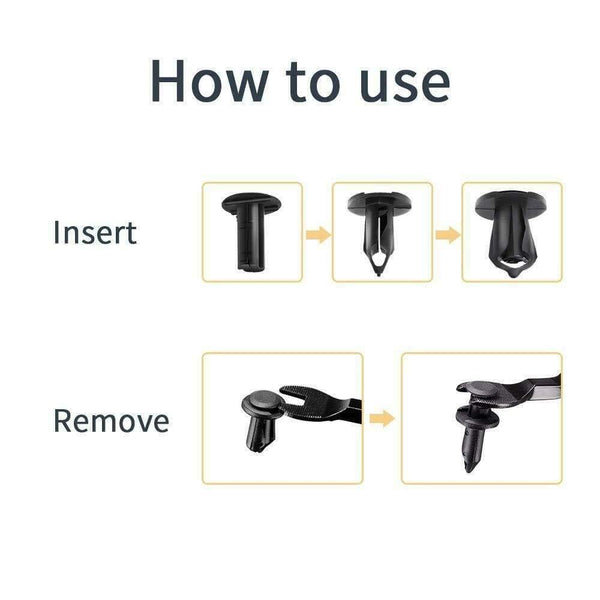 How to use

Insert

Remove