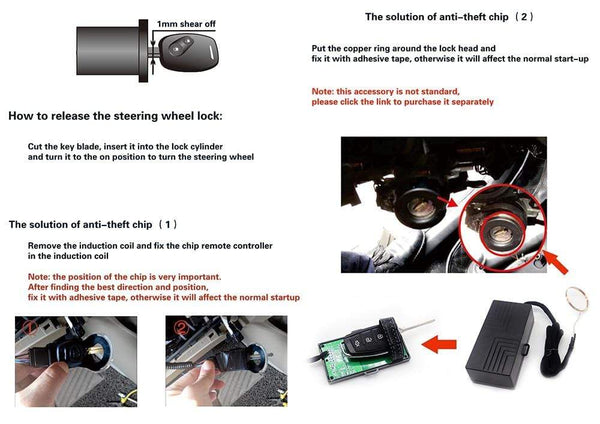 1mm shear off

How to release the steering wheel lock:

Cut the key blade, insert it into the lock cylinder and turn it to the on position to turn the steering wheel

The solution of anti-theft chip （1）

Remove the induction coil and fix the chip remote controller in the induction coil

Note: the position of the chip is very important. After finding the best direction and position, fix it with adhesive tape, otherwise it will affect the normal startup

①

②

The solution of anti-theft chip （2）

Put the copper ring around the lock head and fix it with adhesive tape, otherwise it will affect the normal start-up

Note: this accessory is not standard, please click the link to purchase it separately