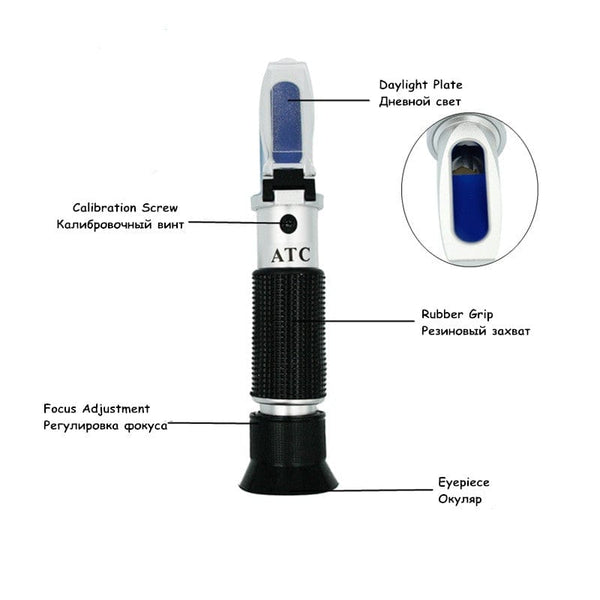 Daylight Plate
Дневной свет

Calibration Screw
Калибровочный винт

ATC

Rubber Grip
Резиновый захват

Focus Adjustment
Регулировка фокуса

Eyepiece
Окуляр