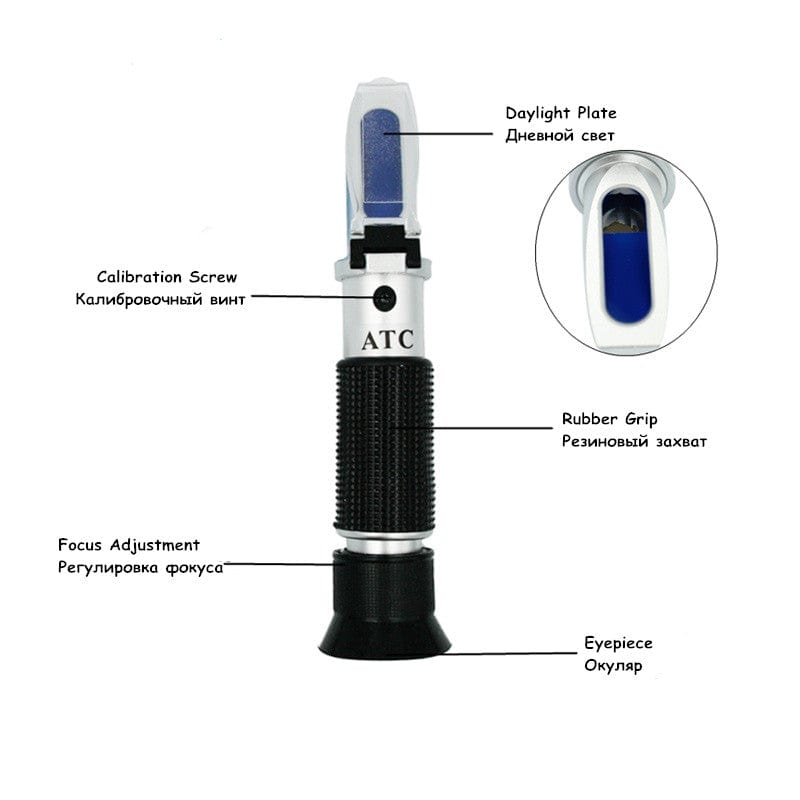 Daylight Plate
Дневной свет

Calibration Screw
Калибровочный винт

ATC

Rubber Grip
Резиновый захват

Focus Adjustment
Регулировка фокуса

Eyepiece
Окуляр