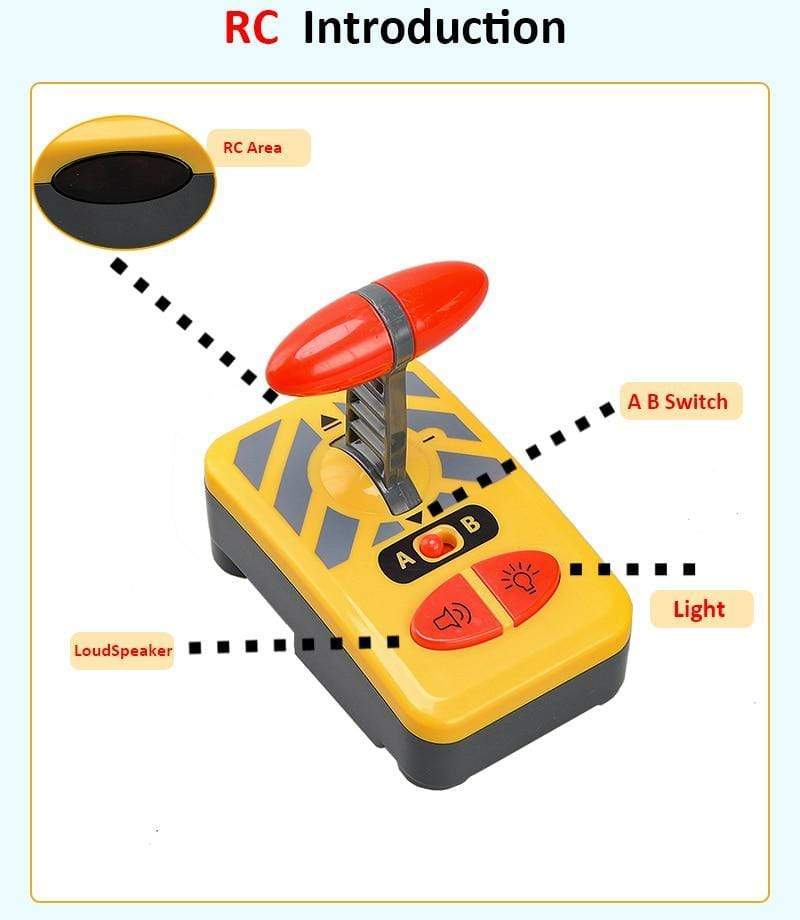 RC Introduction

RC Area

A B Switch

A B

Light

LoudSpeaker