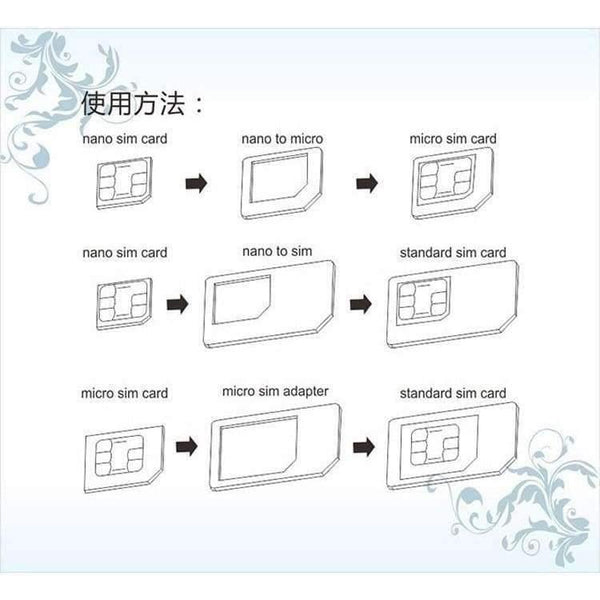 使用方法：

nano sim card

nano to micro

micro sim card

nano sim card

nano to sim

standard sim card

micro sim card

micro sim adapter

standard sim card