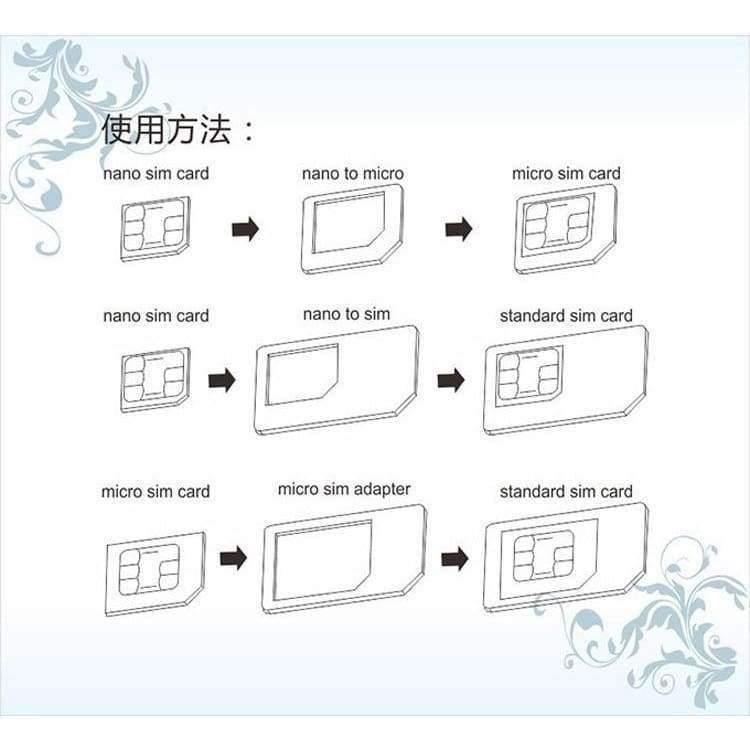 使用方法：

nano sim card

nano to micro

micro sim card

nano sim card

nano to sim

standard sim card

micro sim card

micro sim adapter

standard sim card