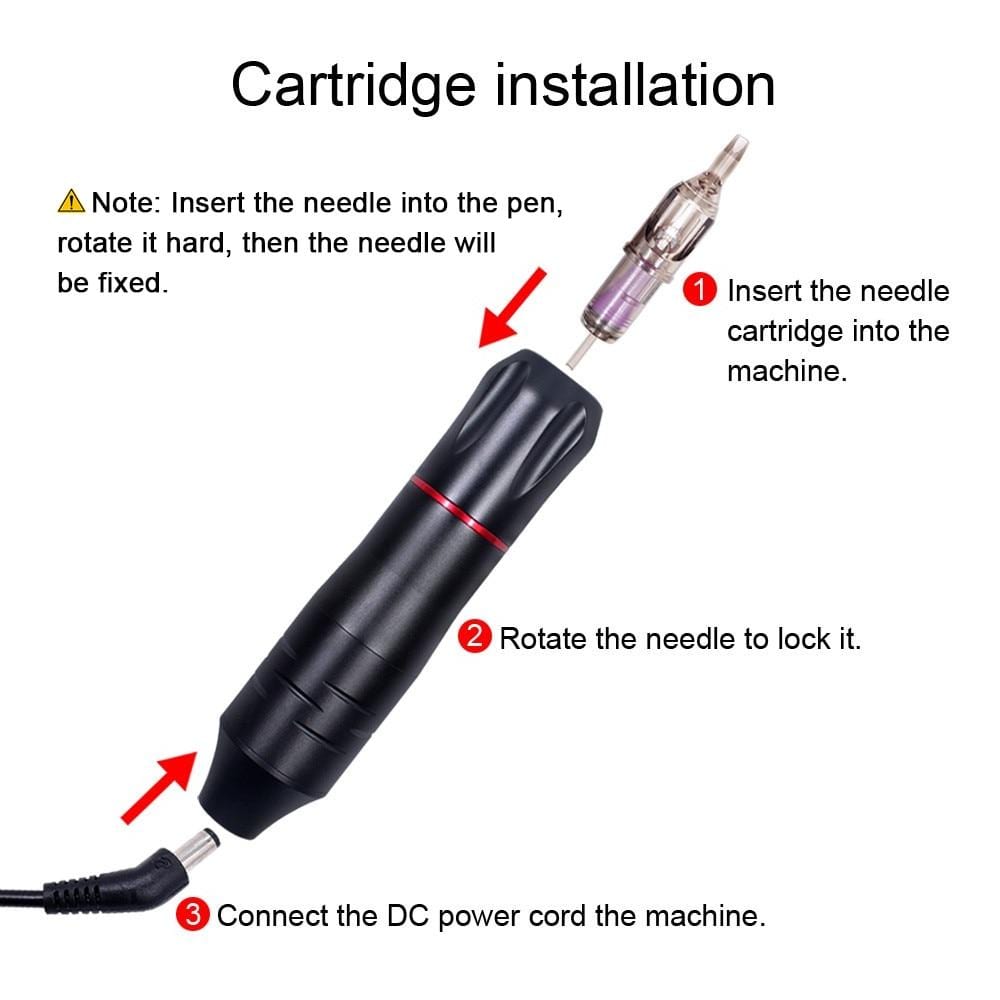 Cartridge installation

⚠ Note: Insert the needle into the pen, rotate it hard, then the needle will be fixed.

1 Insert the needle cartridge into the machine.

2 Rotate the needle to lock it.

3 Connect the DC power cord the machine.