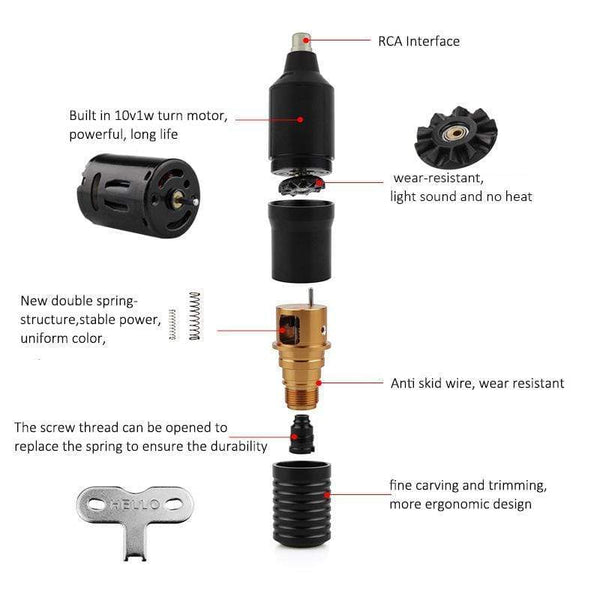 RCA Interface

Built in 10v1w turn motor, powerful, long life

wear-resistant, light sound and no heat

New double spring-structure,stable power, uniform color,

Anti skid wire, wear resistant

The screw thread can be opened to replace the spring to ensure the durability

fine carving and trimming, more ergonomic design

HELLO