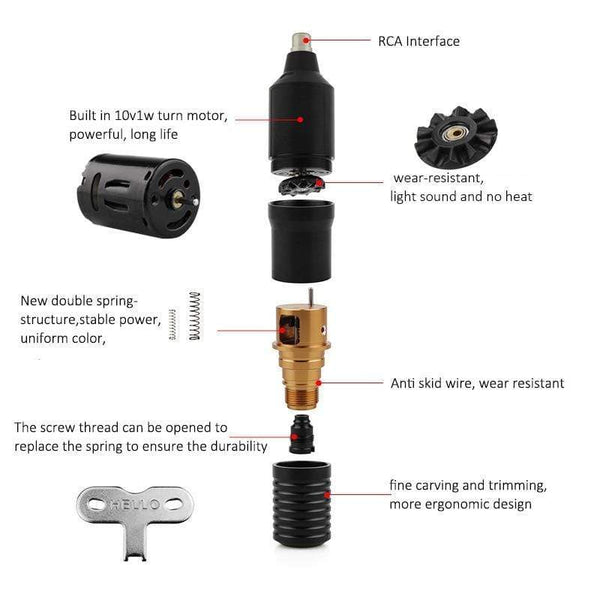 RCA Interface

Built in 10v1w turn motor, powerful, long life

wear-resistant, light sound and no heat

New double spring-structure,stable power, uniform color,

Anti skid wire, wear resistant

The screw thread can be opened to replace the spring to ensure the durability

fine carving and trimming, more ergonomic design

HELLO