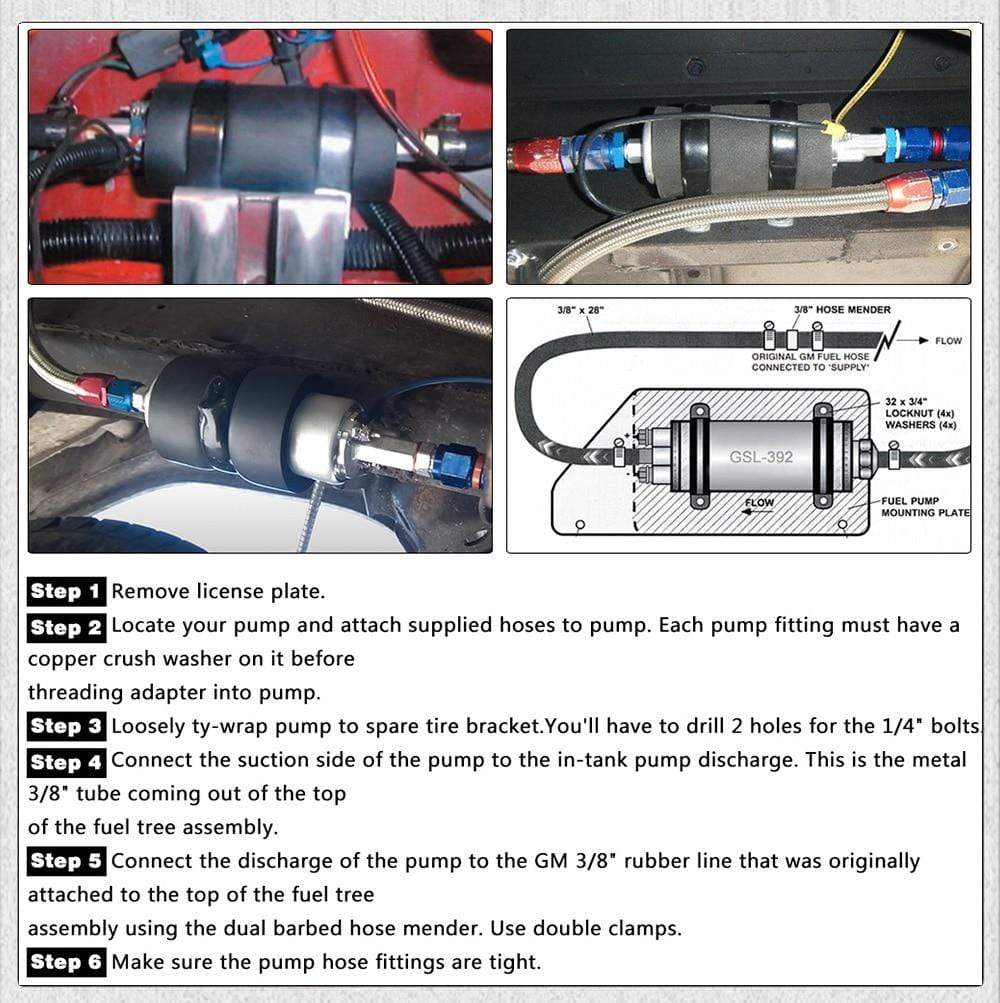 3/8" x 28"

3/8" HOSE MENDER

FLOW

ORIGINAL GM FUEL HOSE CONNECTED TO 'SUPPLY'

32 x 3/4" LOCKNUT (4x) WASHERS (4x)

GSL-392

FLOW

FUEL PUMP MOUNTING PLATE

Step 1 Remove license plate.

Step 2 Locate your pump and attach supplied hoses to pump. Each pump fitting must have a copper crush washer on it before
threading adapter into pump.

Step 3 Loosely ty-wrap pump to spare tire bracket.You'll have to drill 2 holes for the 1/4" bolts.

Step 4 Connect the suction side of the pump to the in-tank pump discharge. This is the metal 3/8" tube coming out of the top
of the fuel tree assembly.

Step 5 Connect the discharge of the pump to the GM 3/8" rubber line that was originally attached to the top of the fuel tree
assembly using the dual barbed hose mender. Use double clamps.

Step 6 Make sure the pump hose fittings are tight.