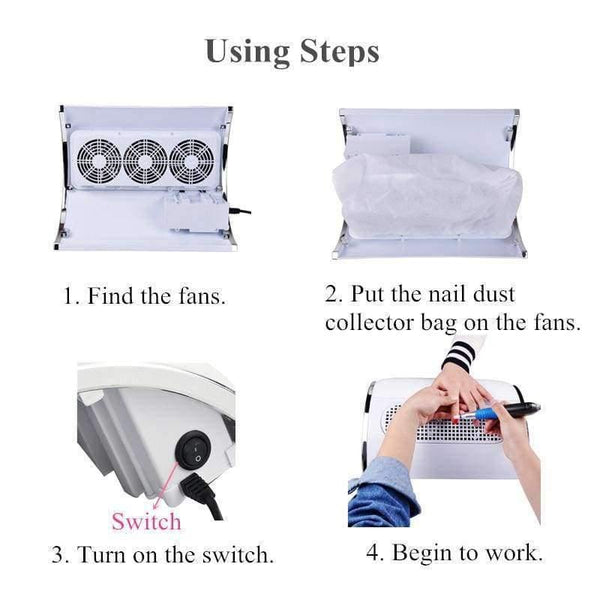 Using Steps

1. Find the fans.

2. Put the nail dust collector bag on the fans.

Switch

3. Turn on the switch.

4. Begin to work.