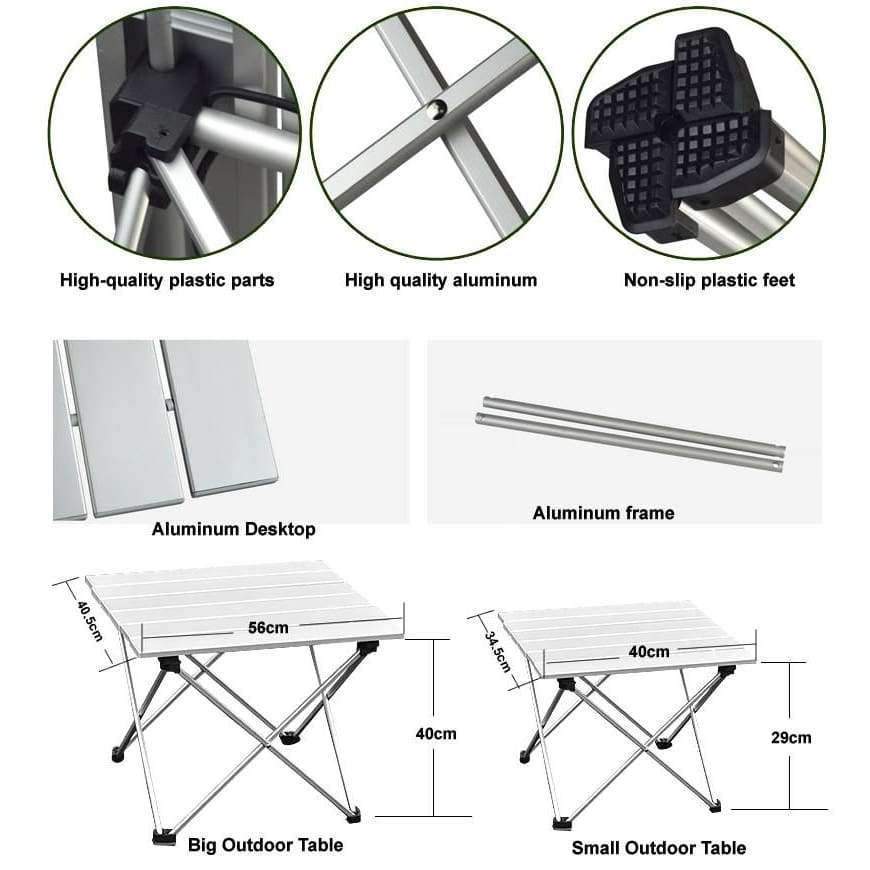 High-quality plastic parts

High quality aluminum

Non-slip plastic feet

Aluminum Desktop

Aluminum frame

40.5cm

56cm

40cm

Big Outdoor Table

34.5cm

40cm

29cm

Small Outdoor Table