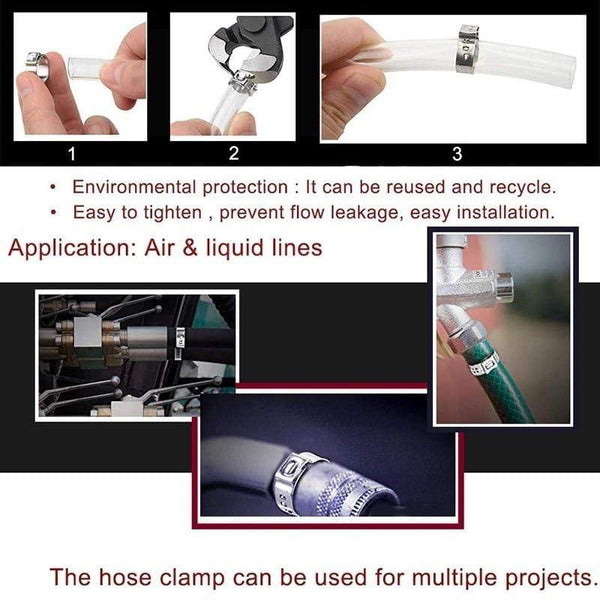 1

2

3

• Environmental protection : It can be reused and recycle.
• Easy to tighten , prevent flow leakage, easy installation.

Application: Air & liquid lines

The hose clamp can be used for multiple projects.