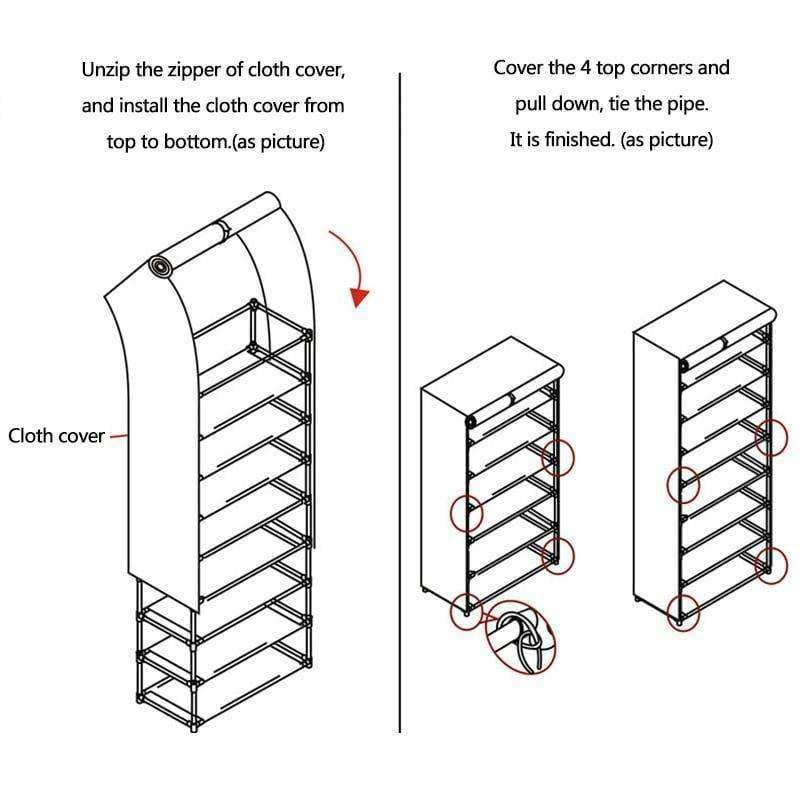 Unzip the zipper of cloth cover, and install the cloth cover from top to bottom.(as picture)

Cloth cover

Cover the 4 top corners and pull down, tie the pipe. It is finished. (as picture)