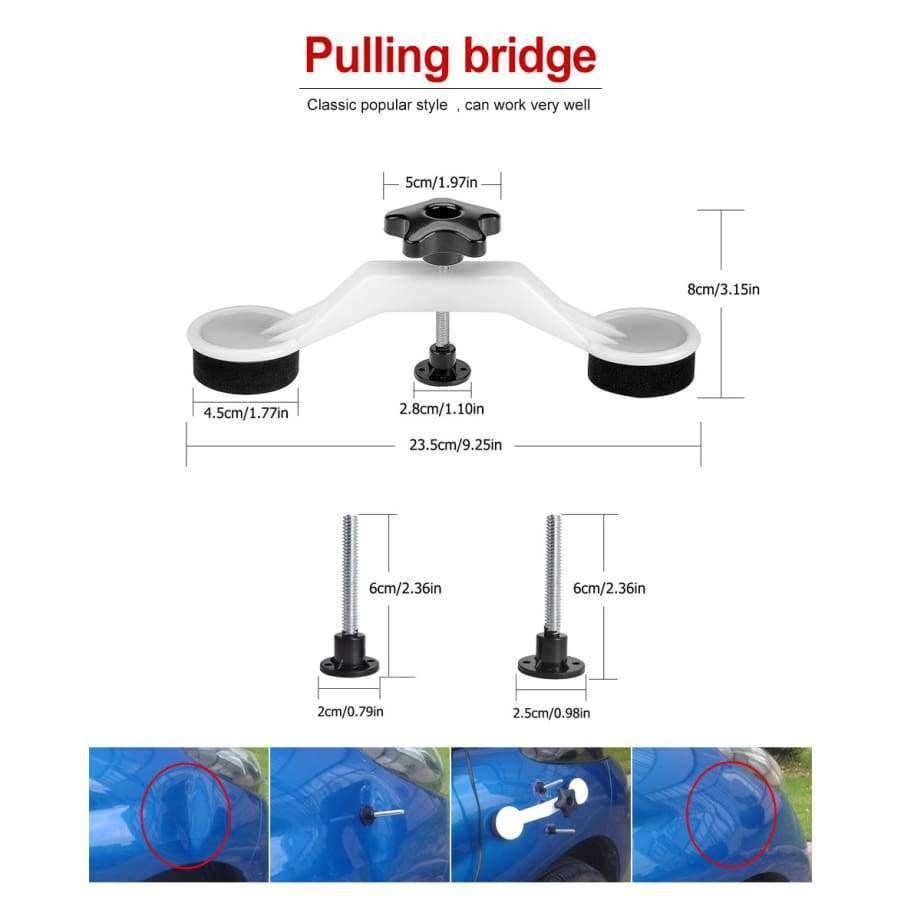 Pulling bridge

Classic popular style , can work very well

5cm/1.97in

8cm/3.15in

4.5cm/1.77in

2.8cm/1.10in

23.5cm/9.25in

6cm/2.36in

6cm/2.36in

2cm/0.79in

2.5cm/0.98in