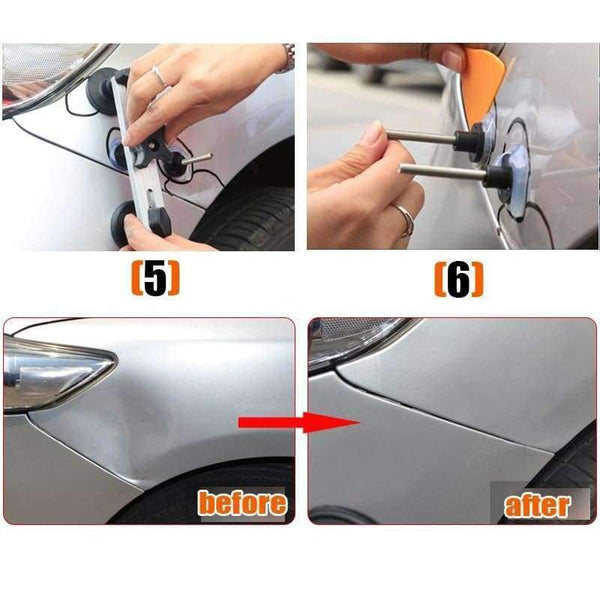 (5)

(6)

before

after