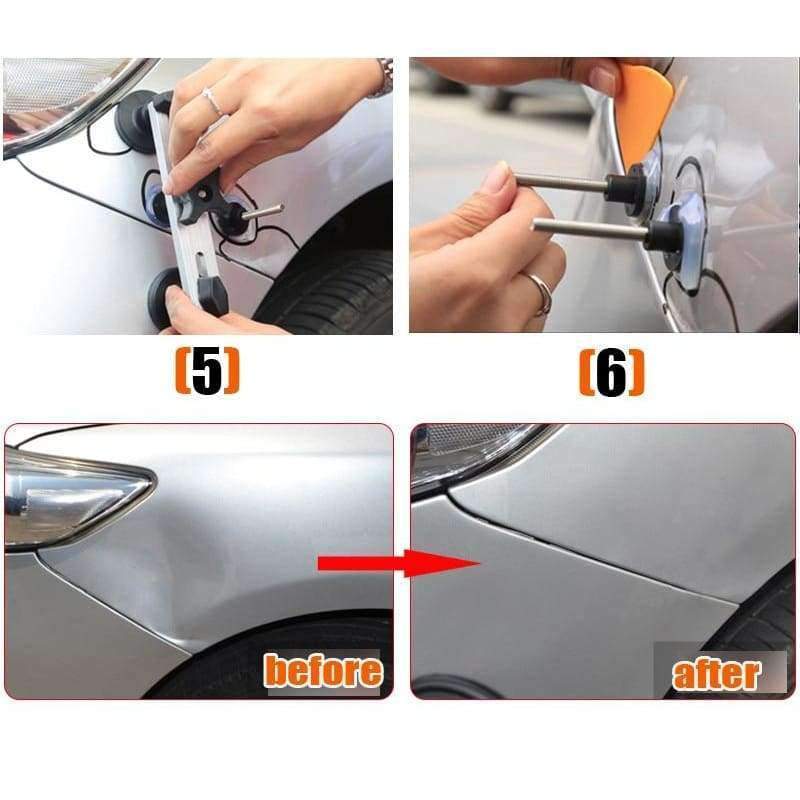 (5)

(6)

before

after