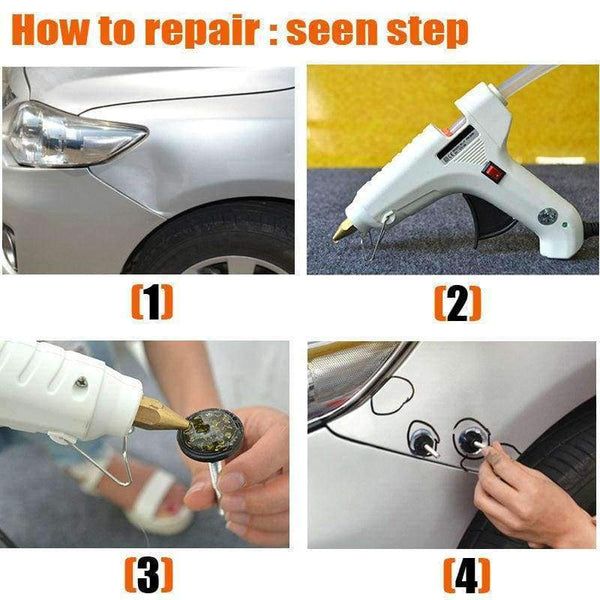 How to repair : seen step

(1)

(2)

(3)

(4)