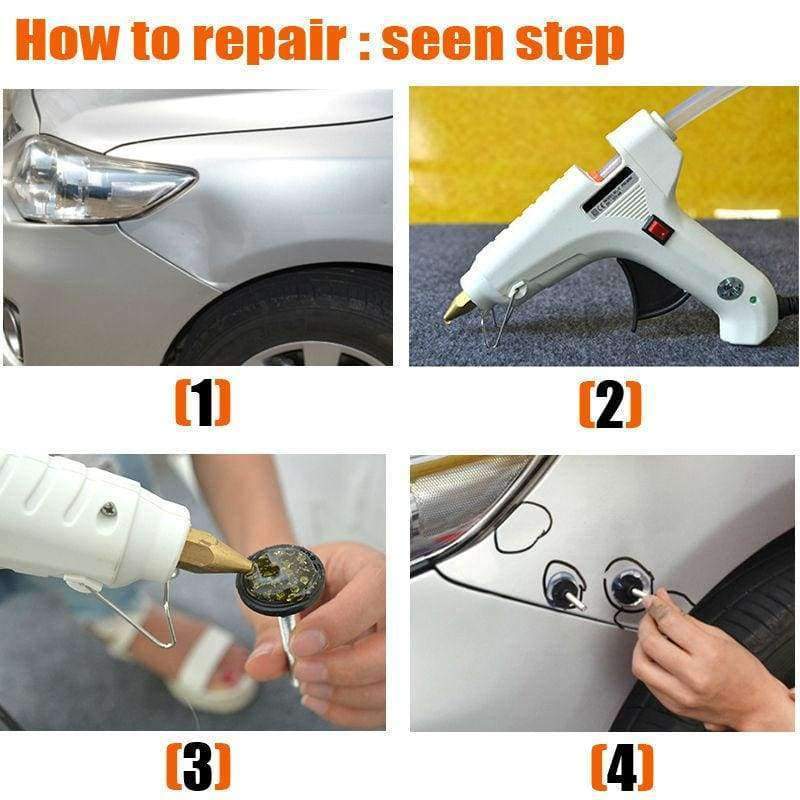 How to repair : seen step

(1)

(2)

(3)

(4)