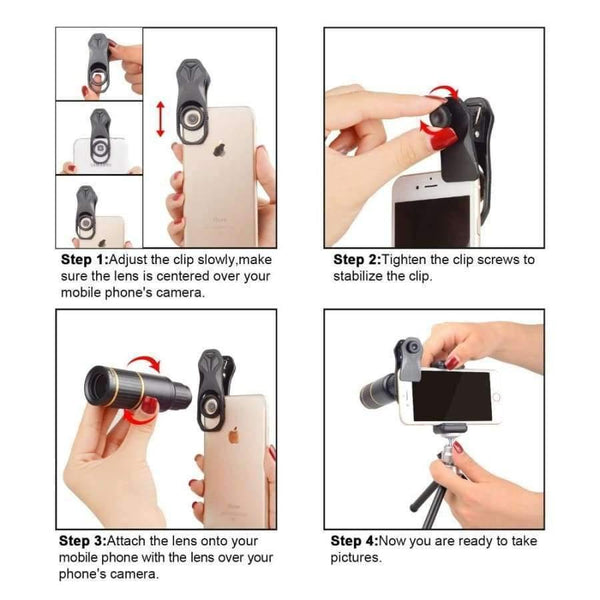 Step 1:Adjust the clip slowly,make sure the lens is centered over your mobile phone's camera.

Step 2:Tighten the clip screws to stabilize the clip.

Step 3:Attach the lens onto your mobile phone with the lens over your phone's camera.

Step 4:Now you are ready to take pictures.