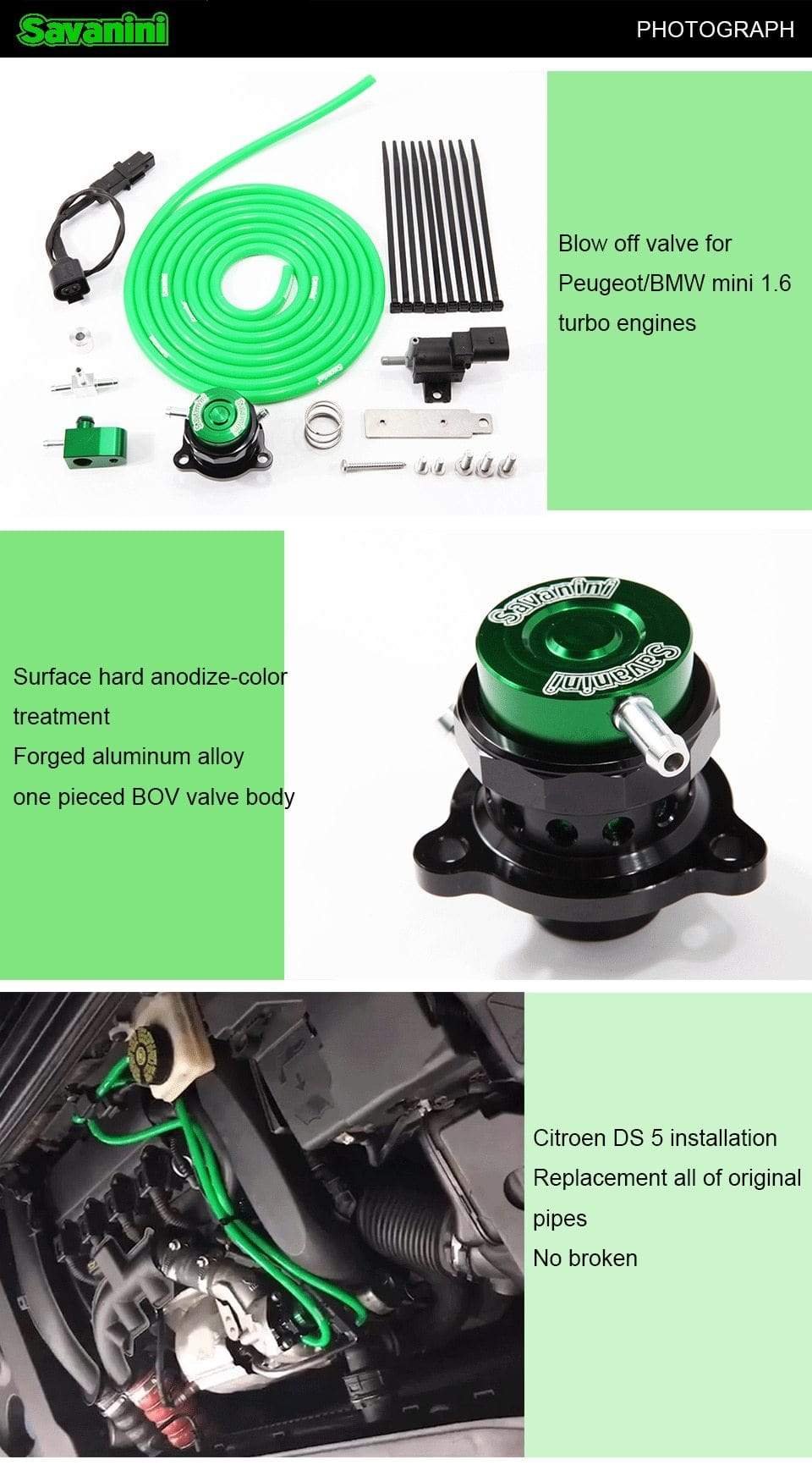 Savanini

PHOTOGRAPH

Blow off valve for Peugeot/BMW mini 1.6 turbo engines

Surface hard anodize-color treatment
Forged aluminum alloy one pieced BOV valve body

Savanini
Savanini

Citroen DS 5 installation
Replacement all of original pipes
No broken