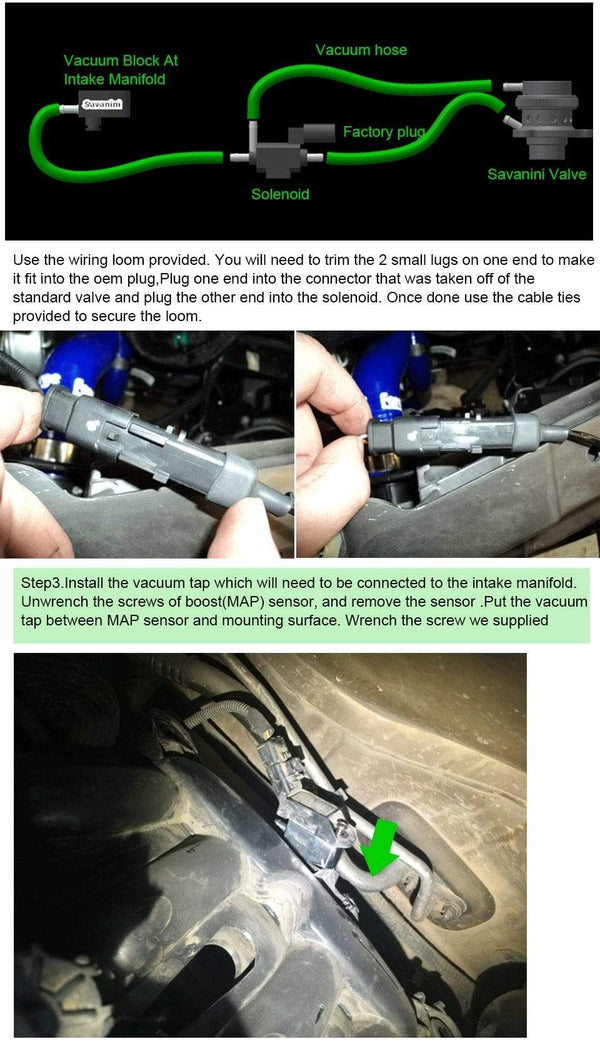 Vacuum Block At Intake Manifold

Savanini

Vacuum hose

Factory plug

Solenoid

Savanini Valve

Use the wiring loom provided. You will need to trim the 2 small lugs on one end to make it fit into the oem plug,Plug one end into the connector that was taken off of the standard valve and plug the other end into the solenoid. Once done use the cable ties provided to secure the loom.

Step3.Install the vacuum tap which will need to be connected to the intake manifold. Unwrench the screws of boost(MAP) sensor, and remove the sensor .Put the vacuum tap between MAP sensor and mounting surface. Wrench the screw we supplied