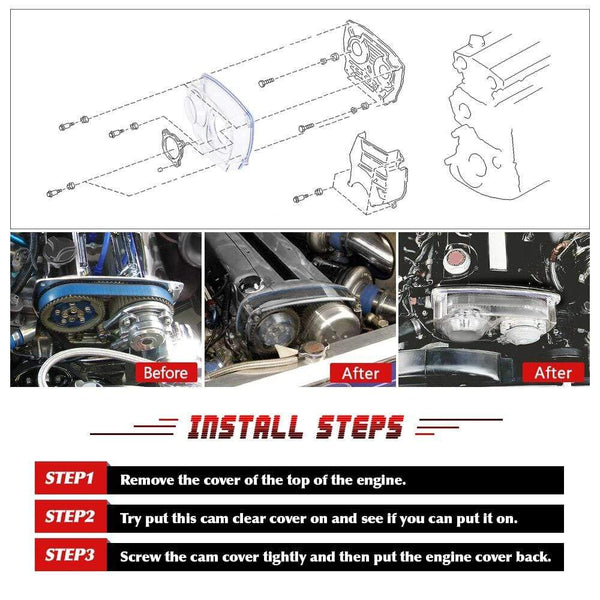 Before

After

After

INSTALL STEPS

STEP1 Remove the cover of the top of the engine.

STEP2 Try put this cam clear cover on and see if you can put it on.

STEP3 Screw the cam cover tightly and then put the engine cover back.