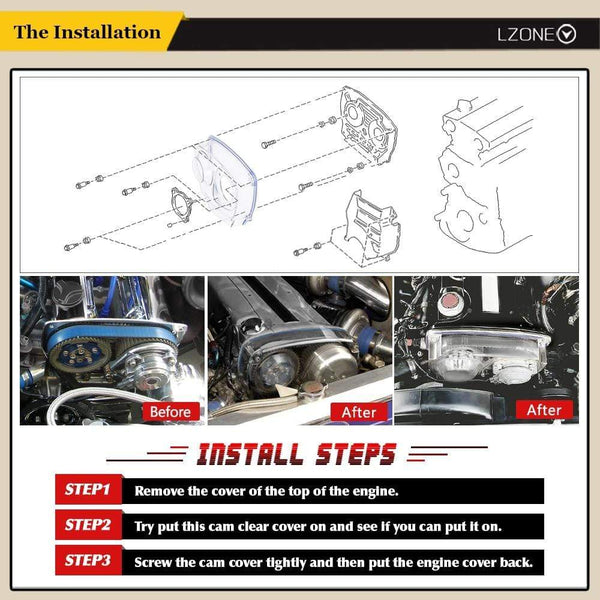 The Installation

LZONE

Before

After

After

INSTALL STEPS

STEP1 Remove the cover of the top of the engine.

STEP2 Try put this cam clear cover on and see if you can put it on.

STEP3 Screw the cam cover tightly and then put the engine cover back.