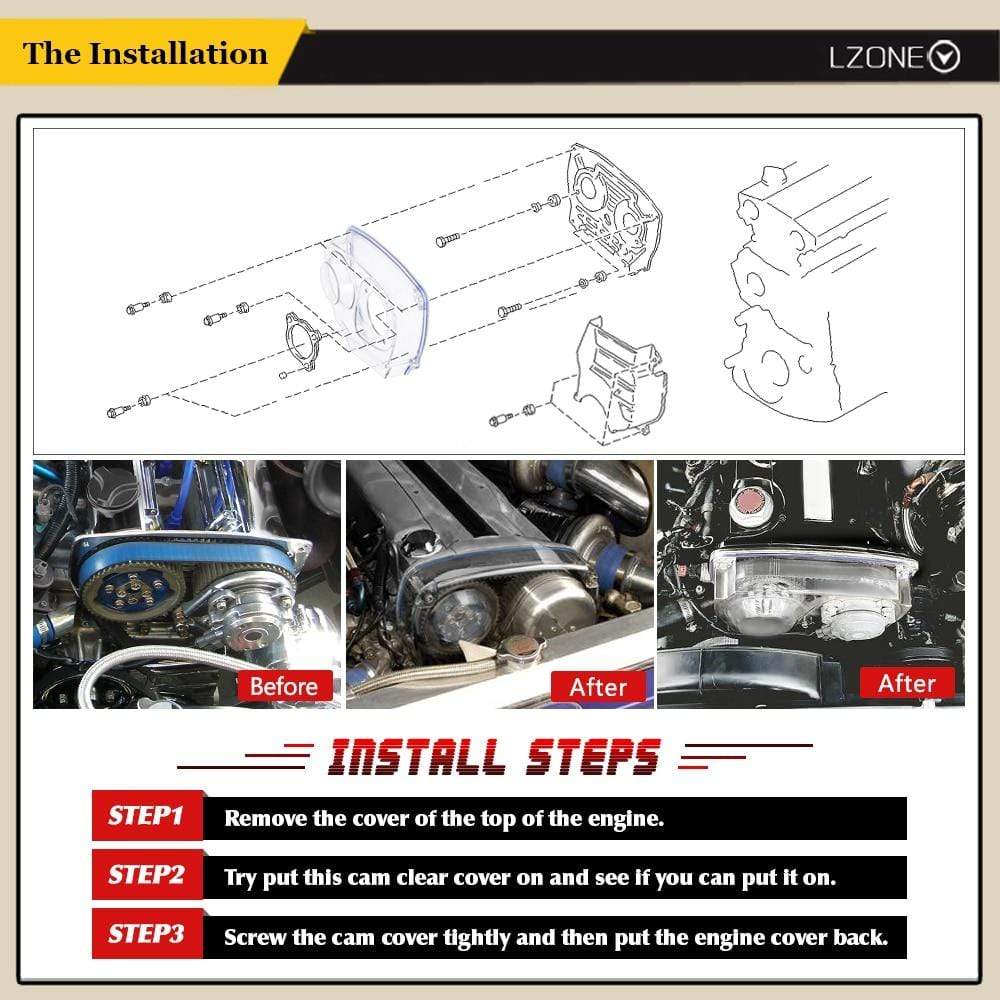 The Installation

LZONE

Before

After

After

INSTALL STEPS

STEP1 Remove the cover of the top of the engine.

STEP2 Try put this cam clear cover on and see if you can put it on.

STEP3 Screw the cam cover tightly and then put the engine cover back.