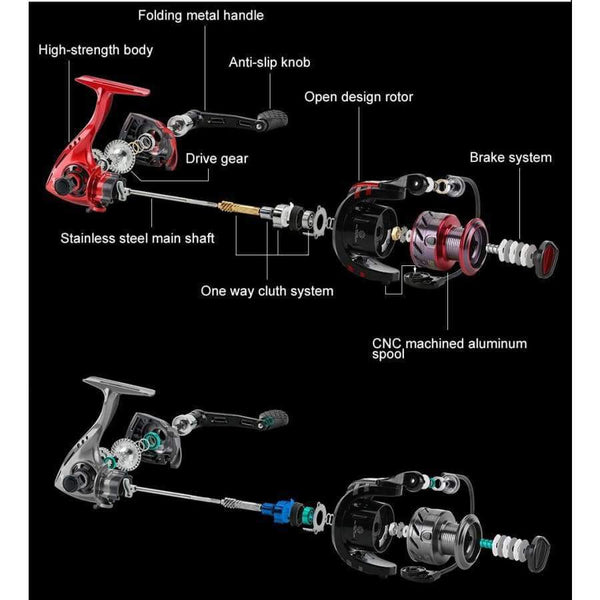 Folding metal handle

High-strength body

Anti-slip knob

Open design rotor

Drive gear

Brake system

Stainless steel main shaft

One way cluth system

CNC machined aluminum spool