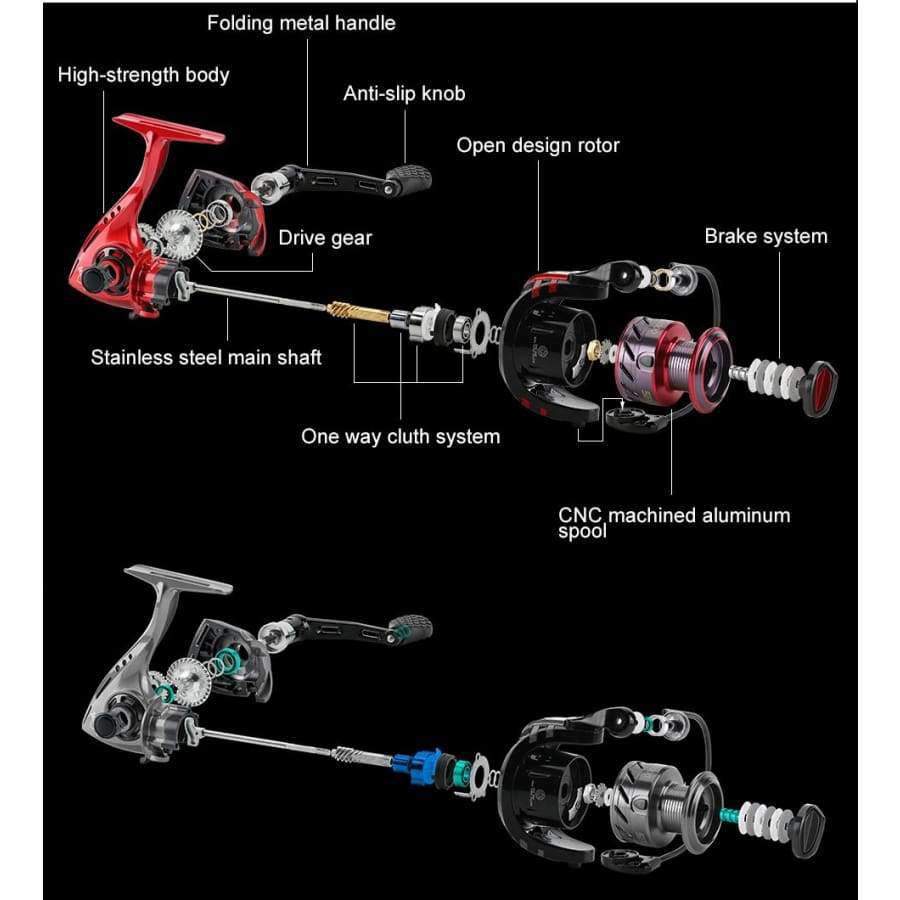 Folding metal handle

High-strength body

Anti-slip knob

Open design rotor

Drive gear

Brake system

Stainless steel main shaft

One way cluth system

CNC machined aluminum spool