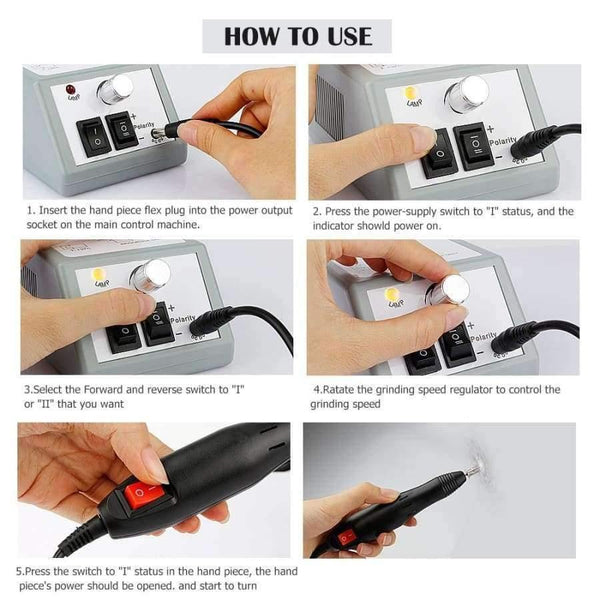 HOW TO USE

LAMP
+
Polarity
-

1. Insert the hand piece flex plug into the power output socket on the main control machine.

LAMP
+
Polarity
-

2. Press the power-supply switch to "I" status, and the indicator showld power on.

LAMP
+
Polarity
-

3.Select the Forward and reverse switch to "I" or "II" that you want

LAMP
+
Polarity
-

4.Ratate the grinding speed regulator to control the grinding speed

5.Press the switch to "I" status in the hand piece, the hand piece's power should be opened. and start to turn