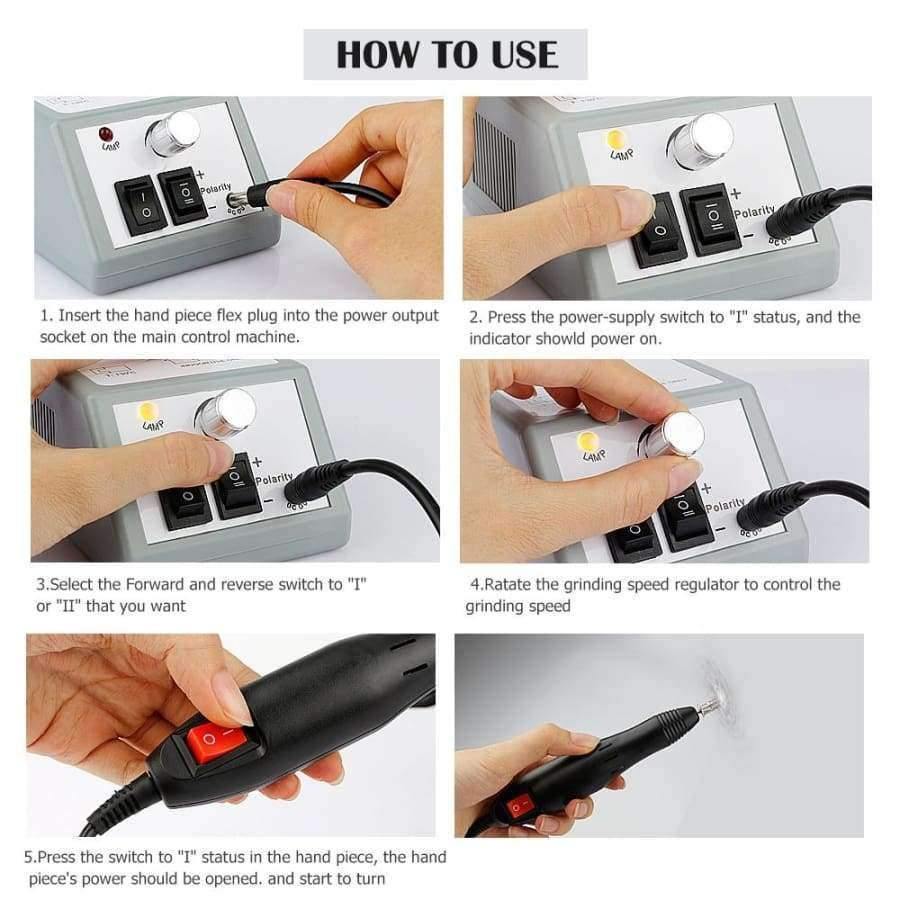 HOW TO USE

LAMP
+
Polarity
−

1. Insert the hand piece flex plug into the power output socket on the main control machine.

LAMP
+
Polarity
−

2. Press the power-supply switch to "I" status, and the indicator showld power on.

LAMP
+
Polarity
−

3.Select the Forward and reverse switch to "I" or "II" that you want

LAMP
+
Polarity
−

4.Ratate the grinding speed regulator to control the grinding speed

5.Press the switch to "I" status in the hand piece, the hand piece's power should be opened. and start to turn