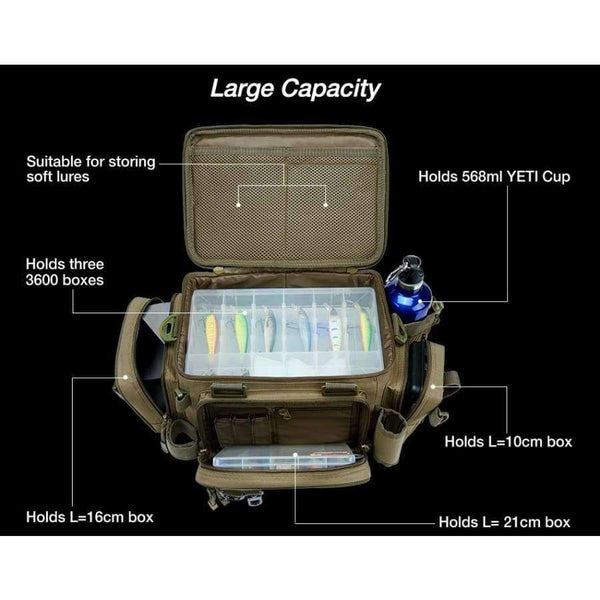 Large Capacity

Suitable for storing soft lures

Holds 568ml YETI Cup

Holds three 3600 boxes

Holds L=10cm box

Holds L=16cm box

Holds L= 21cm box