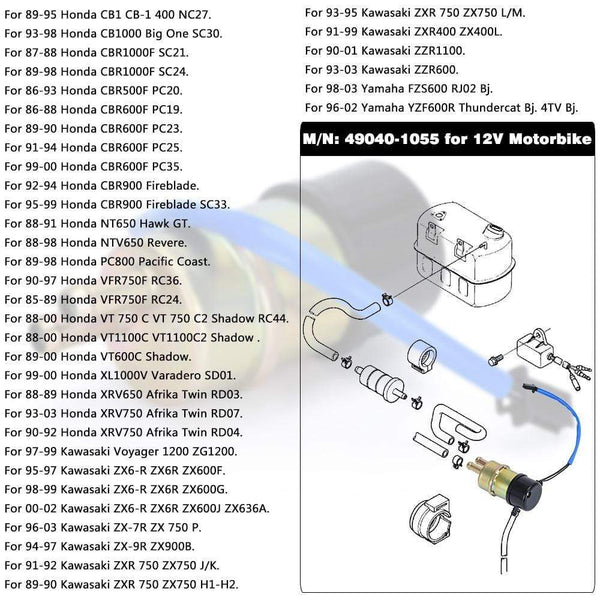 For 89-95 Honda CB1 CB-1 400 NC27.
For 93-98 Honda CB1000 Big One SC30.
For 87-88 Honda CBR1000F SC21.
For 89-98 Honda CBR1000F SC24.
For 86-93 Honda CBR500F PC20.
For 86-88 Honda CBR600F PC19.
For 89-90 Honda CBR600F PC23.
For 91-94 Honda CBR600F PC25.
For 99-00 Honda CBR600F PC35.
For 92-94 Honda CBR900 Fireblade.
For 95-99 Honda CBR900 Fireblade SC33.
For 88-91 Honda NT650 Hawk GT.
For 88-98 Honda NTV650 Revere.
For 89-98 Honda PC800 Pacific Coast.
For 90-97 Honda VFR750F RC36.
For 85-89 Honda VFR750F RC24.
For 88-00 Honda VT 750 C VT 750 C2 Shadow RC44.
For 88-00 Honda VT1100C VT1100C2 Shadow .
For 89-00 Honda VT600C Shadow.
For 99-00 Honda XL1000V Varadero SD01.
For 88-89 Honda XRV650 Afrika Twin RD03.
For 93-03 Honda XRV750 Afrika Twin RD07.
For 90-92 Honda XRV750 Afrika Twin RD04.
For 97-99 Kawasaki Voyager 1200 ZG1200.
For 95-97 Kawasaki ZX6-R ZX6R ZX600F.
For 98-99 Kawasaki ZX6-R ZX6R ZX600G.
For 00-02 Kawasaki ZX6-R ZX6R ZX600J ZX636A.
For 96-03 Kawasaki ZX-7R ZX 750 P.
For 94-97 Kawasaki ZX-9R ZX900B.
For 91-92 Kawasaki ZXR 750 ZX750 J/K.
For 89-90 Kawasaki ZXR 750 ZX750 H1-H2.
For 93-95 Kawasaki ZXR 750 ZX750 L/M.
For 91-99 Kawasaki ZXR400 ZX400L.
For 90-01 Kawasaki ZZR1100.
For 93-03 Kawasaki ZZR600.
For 98-03 Yamaha FZS600 RJ02 Bj.
For 96-02 Yamaha YZF600R Thundercat Bj. 4TV Bj.

M/N: 49040-1055 for 12V Motorbike