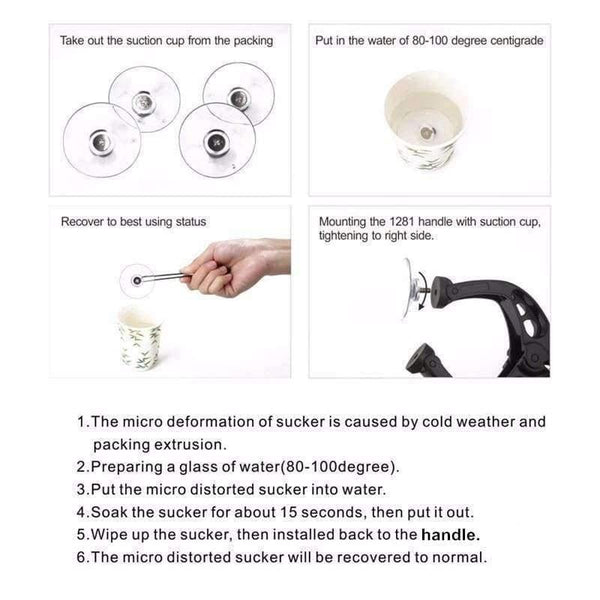 Take out the suction cup from the packing

Put in the water of 80-100 degree centigrade

Recover to best using status

Mounting the 1281 handle with suction cup, tightening to right side.

1.The micro deformation of sucker is caused by cold weather and packing extrusion.
2.Preparing a glass of water(80-100degree).
3.Put the micro distorted sucker into water.
4.Soak the sucker for about 15 seconds, then put it out.
5.Wipe up the sucker, then installed back to the handle.
6.The micro distorted sucker will be recovered to normal.