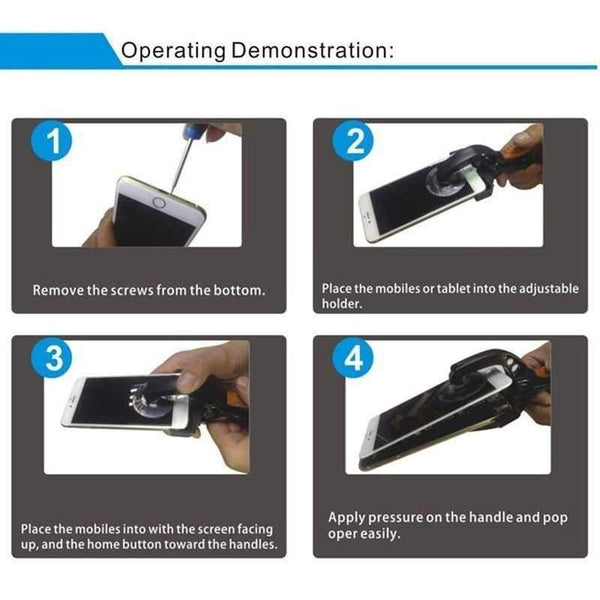 Operating Demonstration:

1

Remove the screws from the bottom.

2

Place the mobiles or tablet into the adjustable holder.

3

Place the mobiles into with the screen facing up, and the home button toward the handles.

4

Apply pressure on the handle and pop oper easily.