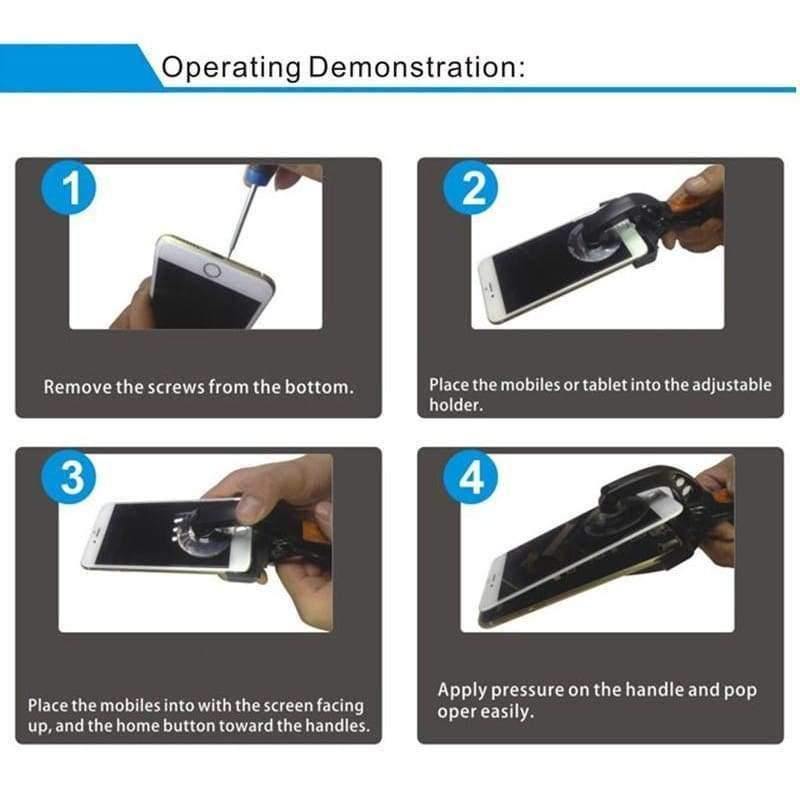 Operating Demonstration:

1

Remove the screws from the bottom.

2

Place the mobiles or tablet into the adjustable holder.

3

Place the mobiles into with the screen facing up, and the home button toward the handles.

4

Apply pressure on the handle and pop oper easily.