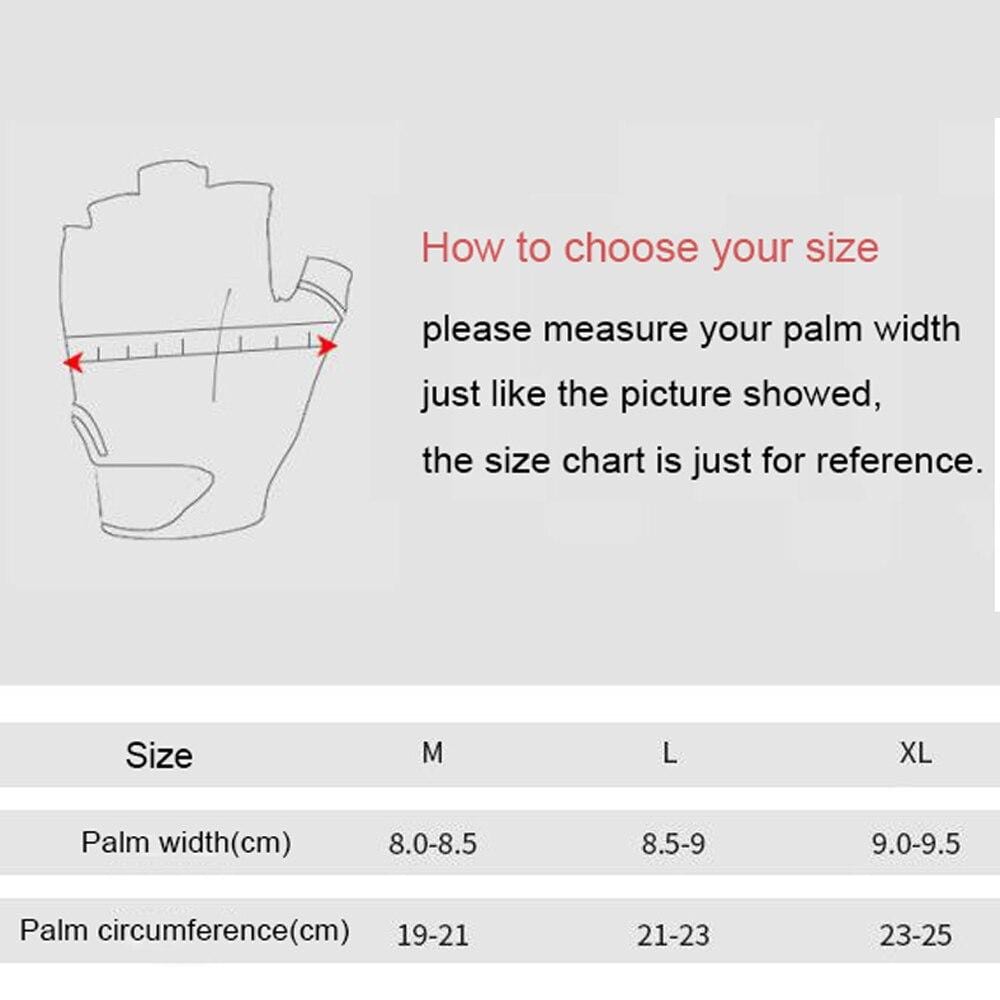 How to choose your size

please measure your palm width just like the picture showed, the size chart is just for reference.

| Size | M | L | XL |
|---|---|---|---|
| Palm width(cm) | 8.0-8.5 | 8.5-9 | 9.0-9.5 |
| Palm circumference(cm) | 19-21 | 21-23 | 23-25 |