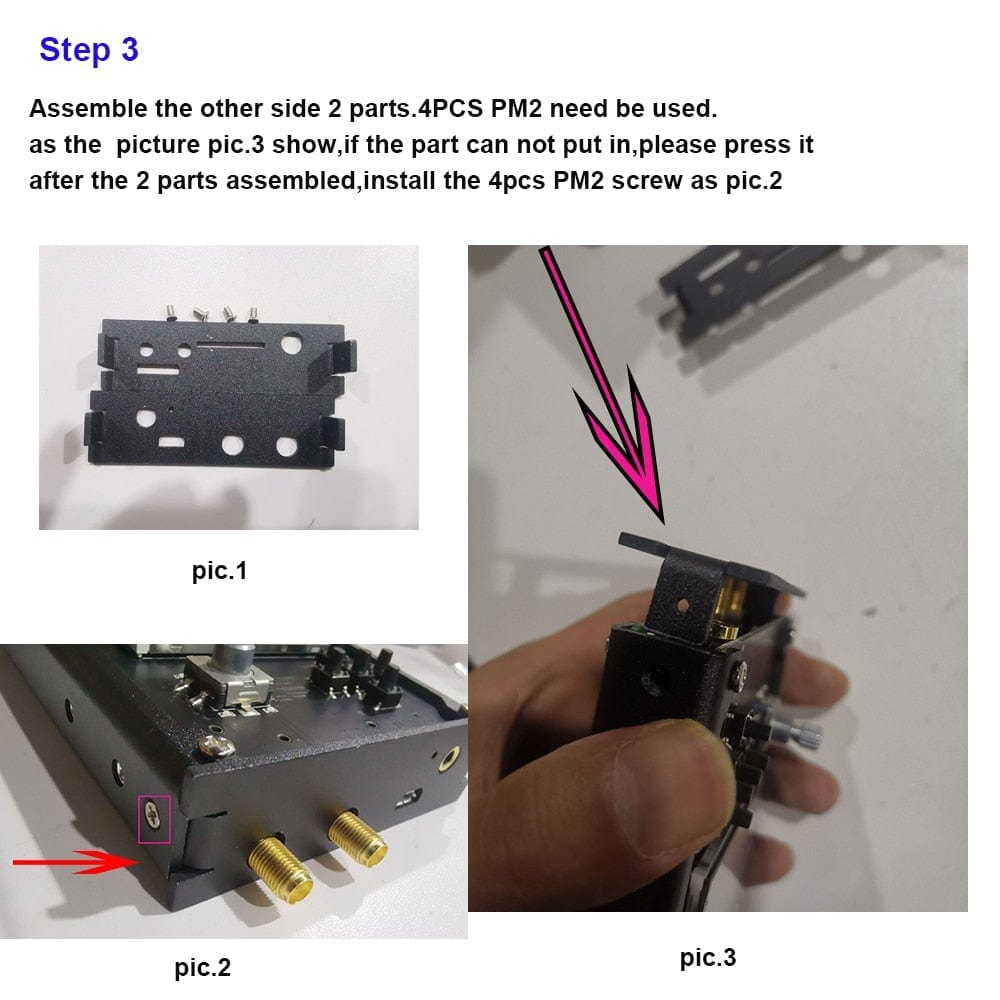 Step 3

Assemble the other side 2 parts.4PCS PM2 need be used.
as the  picture pic.3 show,if the part can not put in,please press it
after the 2 parts assembled,install the 4pcs PM2 screw as pic.2

pic.1

pic.2

pic.3