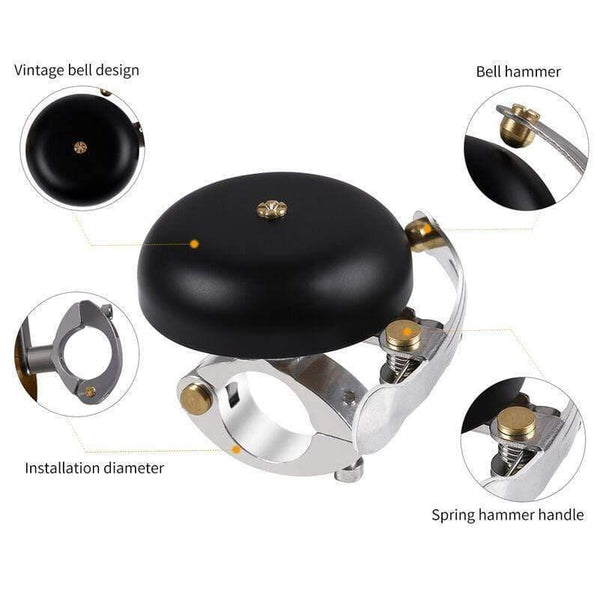 Vintage bell design

Bell hammer

Installation diameter

Spring hammer handle