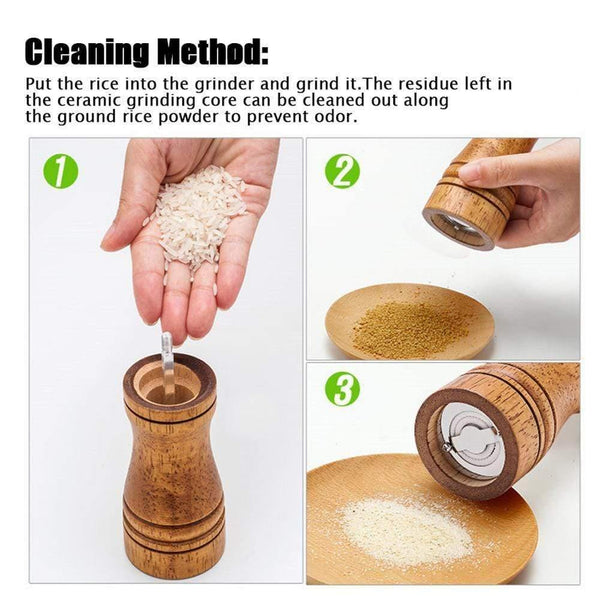 Cleaning Method:

Put the rice into the grinder and grind it.The residue left in the ceramic grinding core can be cleaned out along the ground rice powder to prevent odor.

1

2

3