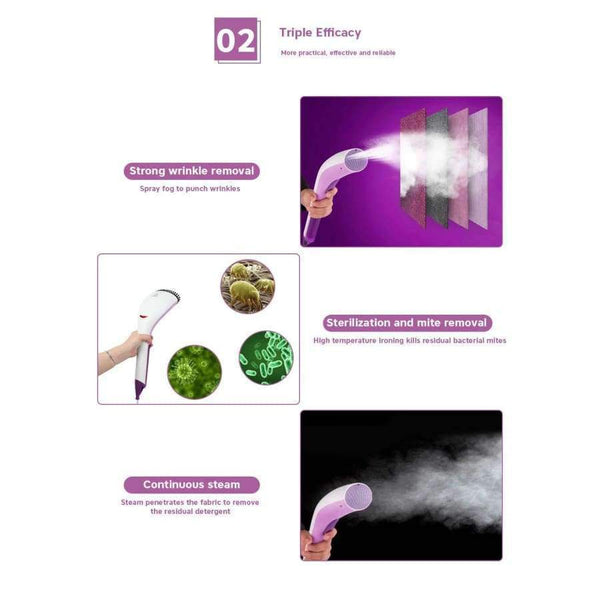 02

Triple Efficacy

More practical, effective and reliable

Strong wrinkle removal

Spray fog to punch wrinkles

Sterilization and mite removal

High temperature ironing kills residual bacterial mites

Continuous steam

Steam penetrates the fabric to remove the residual detergent