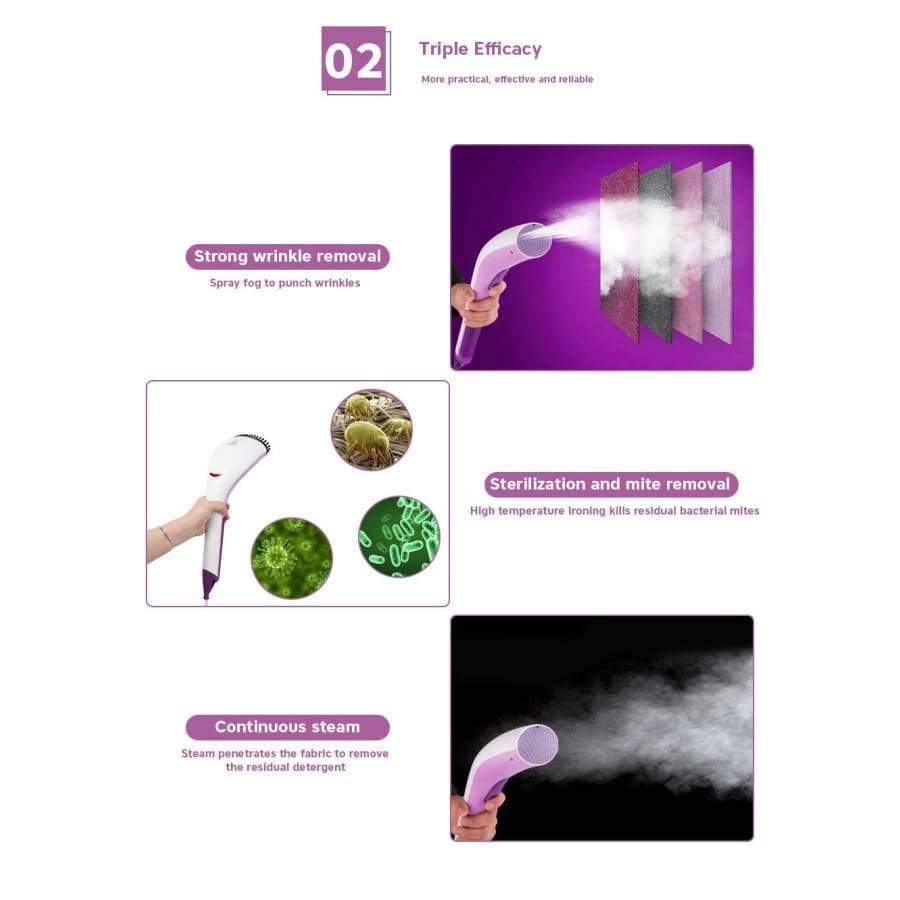 02

Triple Efficacy

More practical, effective and reliable

Strong wrinkle removal

Spray fog to punch wrinkles

Sterilization and mite removal

High temperature ironing kills residual bacterial mites

Continuous steam

Steam penetrates the fabric to remove the residual detergent