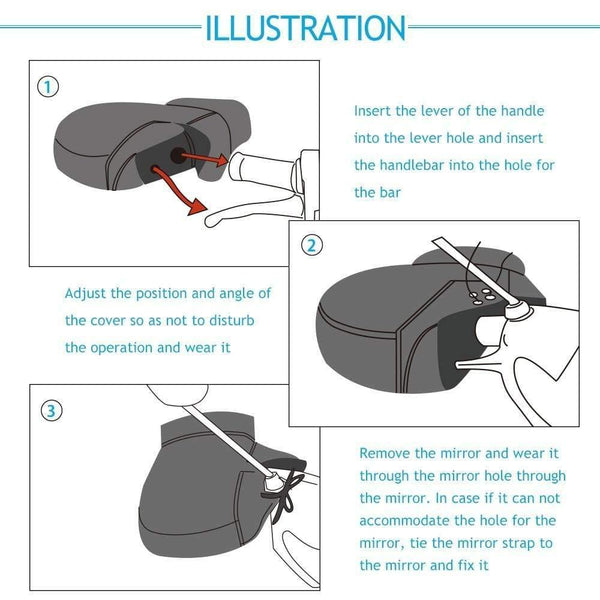 ILLUSTRATION

1

Insert the lever of the handle into the lever hole and insert the handlebar into the hole for the bar

2

Adjust the position and angle of the cover so as not to disturb the operation and wear it

3

Remove the mirror and wear it through the mirror hole through the mirror. In case if it can not accommodate the hole for the mirror, tie the mirror strap to the mirror and fix it