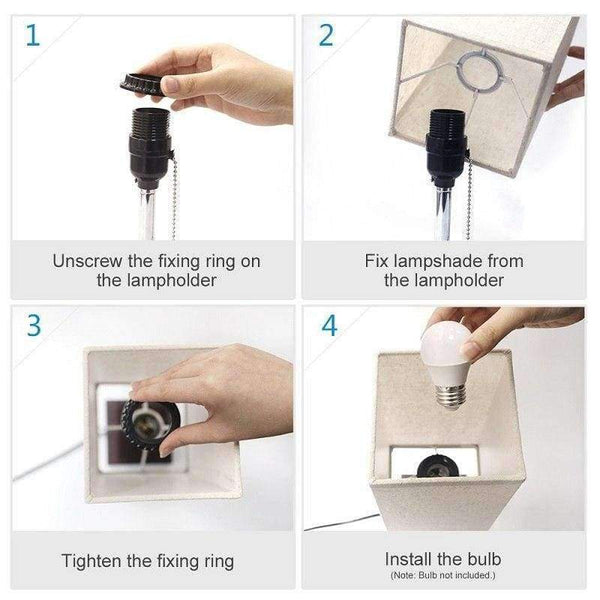 1

Unscrew the fixing ring on the lampholder

2

Fix lampshade from the lampholder

3

Tighten the fixing ring

4

Install the bulb
(Note: Bulb not included.)