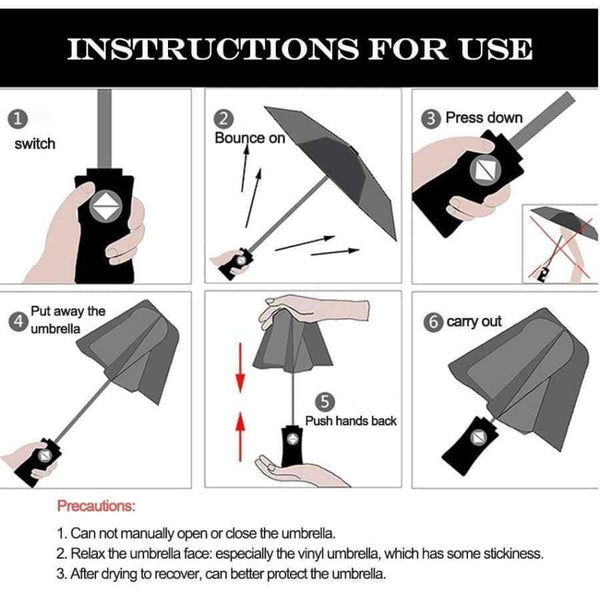 INSTRUCTIONS FOR USE

1 switch

2 Bounce on

3 Press down

4 Put away the umbrella

5 Push hands back

6 carry out

Precautions:

1. Can not manually open or close the umbrella.
2. Relax the umbrella face: especially the vinyl umbrella, which has some stickiness.
3. After drying to recover, can better protect the umbrella.