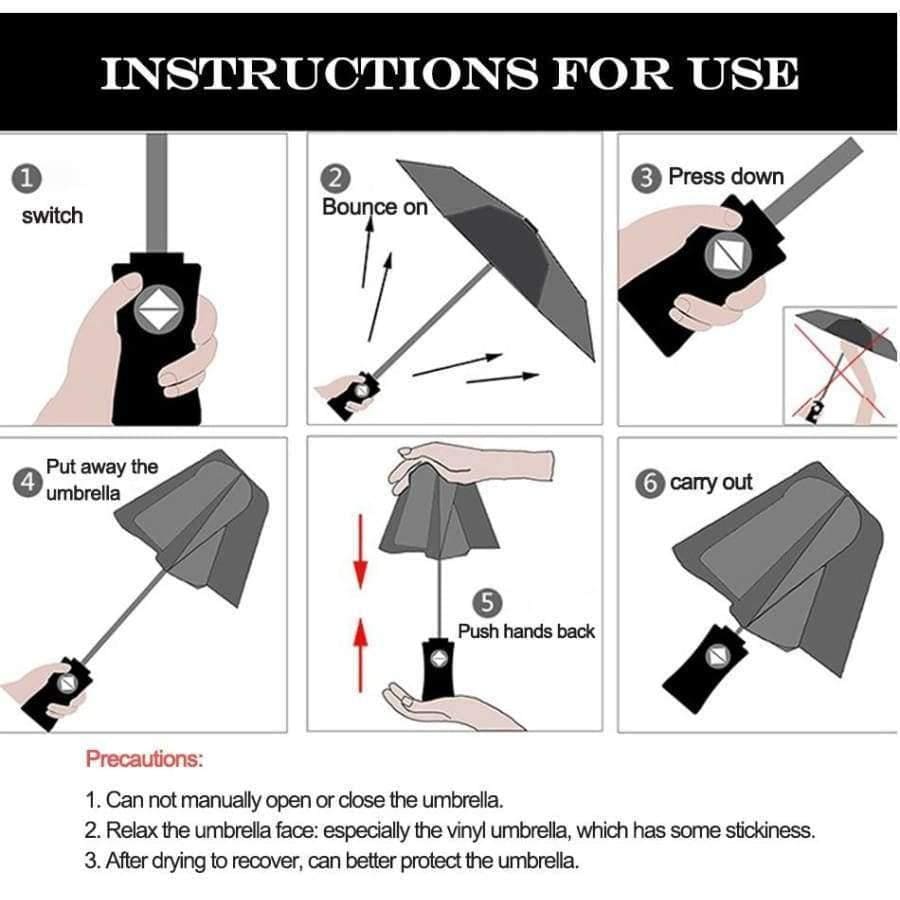 INSTRUCTIONS FOR USE

1 switch

2 Bounce on

3 Press down

4 Put away the umbrella

5 Push hands back

6 carry out

Precautions:

1. Can not manually open or close the umbrella.
2. Relax the umbrella face: especially the vinyl umbrella, which has some stickiness.
3. After drying to recover, can better protect the umbrella.