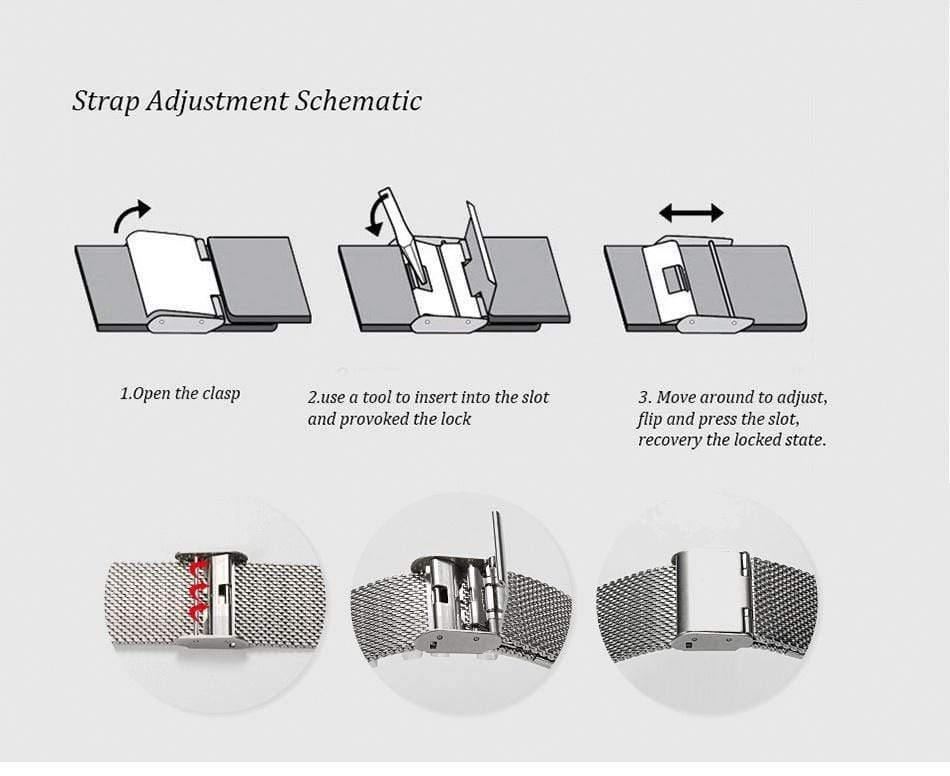 Strap Adjustment Schematic

1.Open the clasp

2.use a tool to insert into the slot and provoked the lock

3. Move around to adjust, flip and press the slot, recovery the locked state.