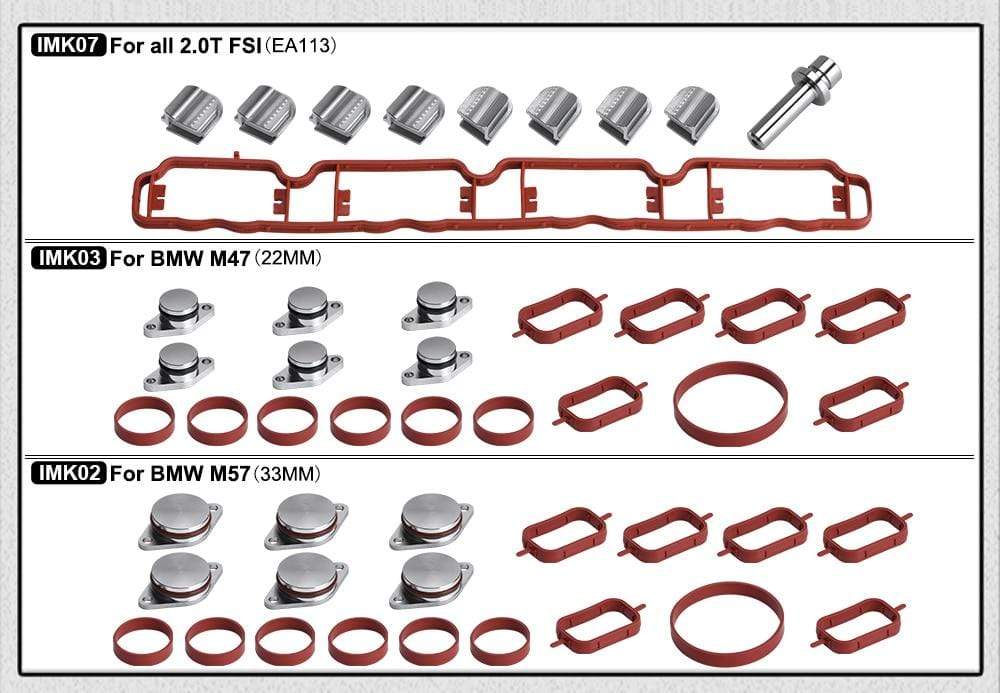 IMK07 For all 2.0T FSI (EA113)

IMK03 For BMW M47 (22MM)

IMK02 For BMW M57 (33MM)