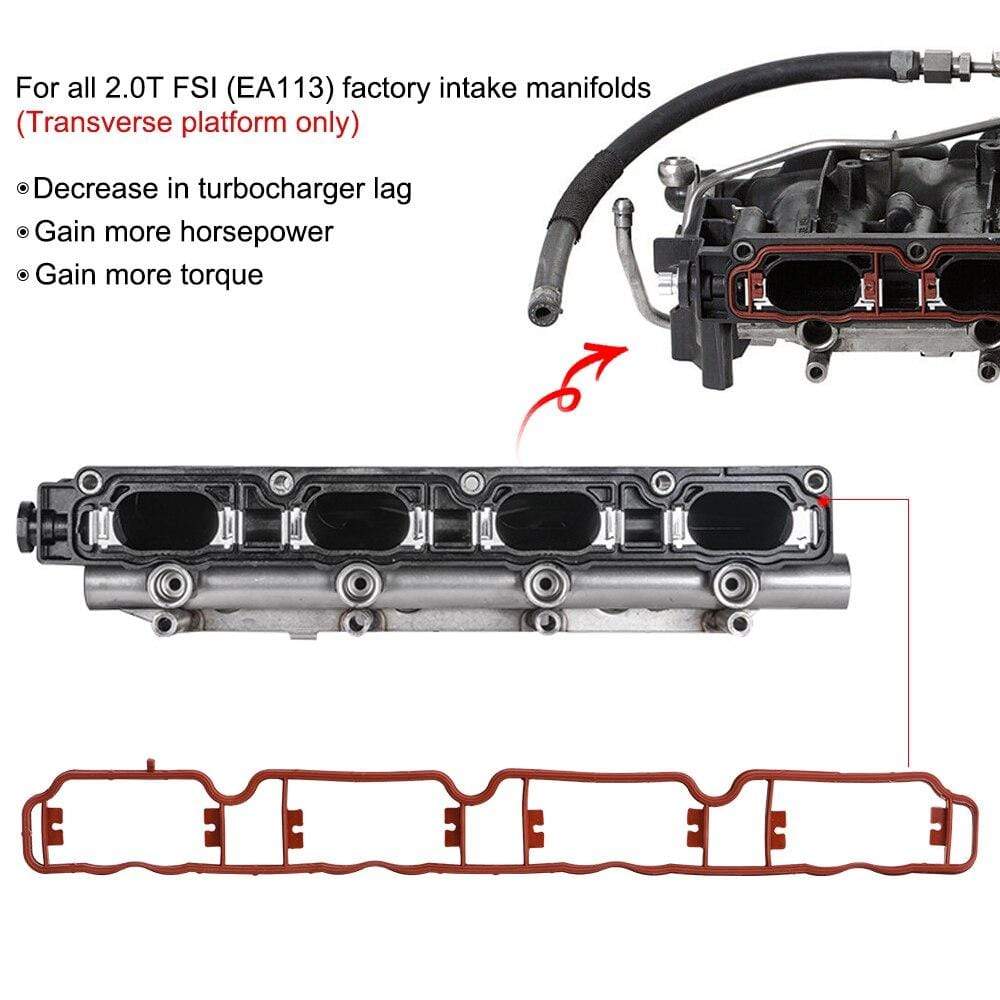 For all 2.0T FSI (EA113) factory intake manifolds
(Transverse platform only)

◉Decrease in turbocharger lag
◉Gain more horsepower
◉Gain more torque