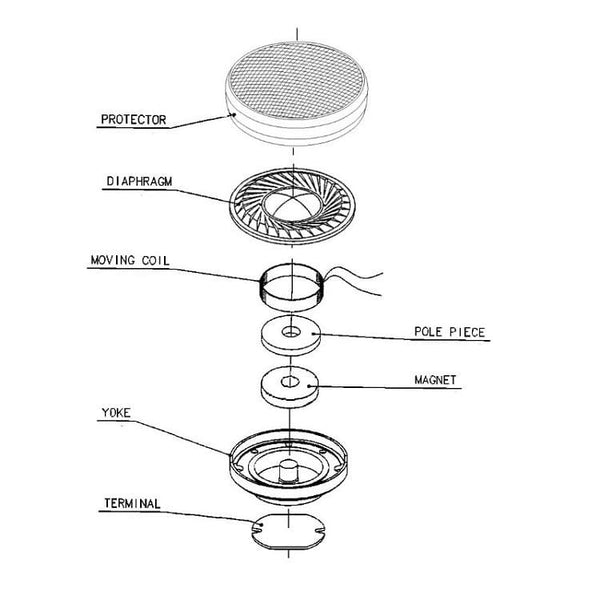 PROTECTOR

DIAPHRAGM

MOVING COIL

POLE PIECE

MAGNET

YOKE

TERMINAL