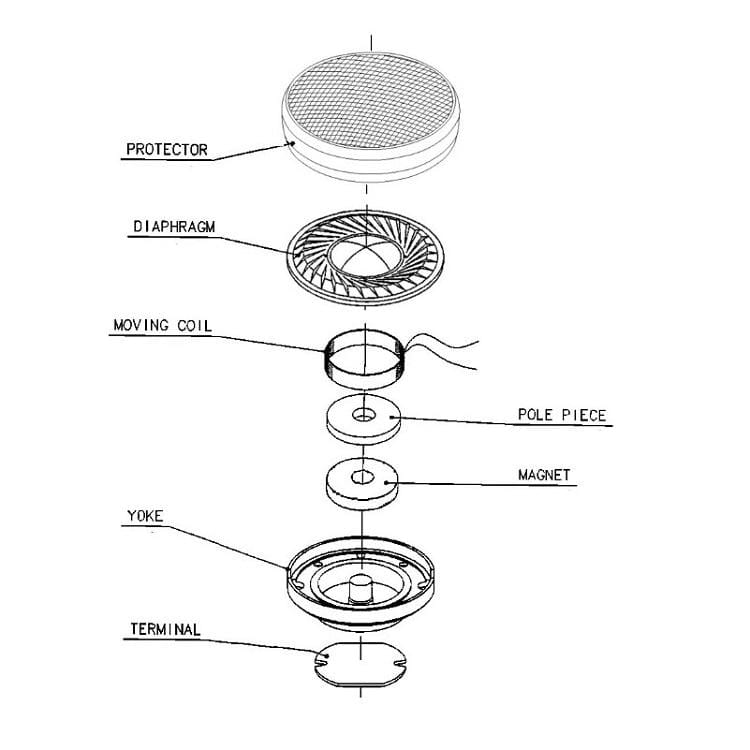 PROTECTOR

DIAPHRAGM

MOVING COIL

POLE PIECE

MAGNET

YOKE

TERMINAL